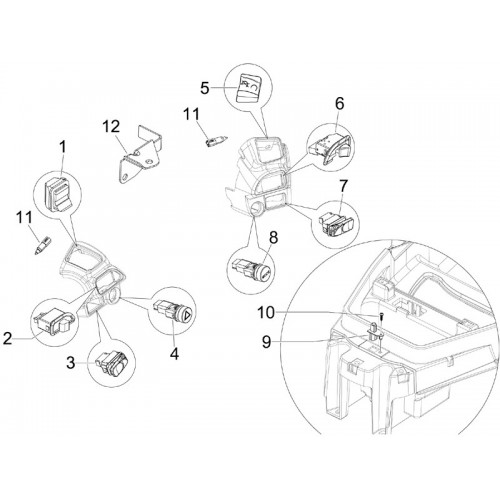 5
6
11
12
1
7
11
8
10
9
2
4
3